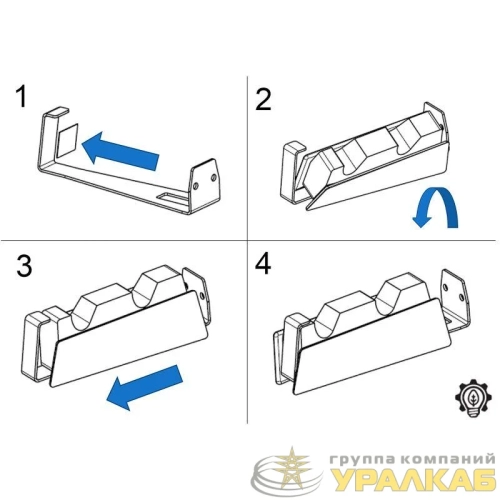 1

2

3

4

группа компаний
УРАЛКАБ