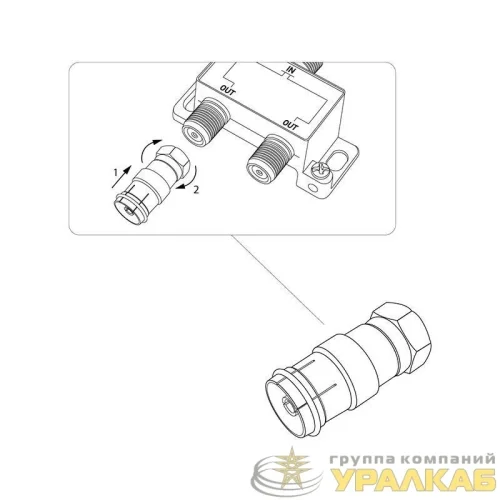 IN
OUT
OUT
1
2
группа компаний
УРАЛКАБ